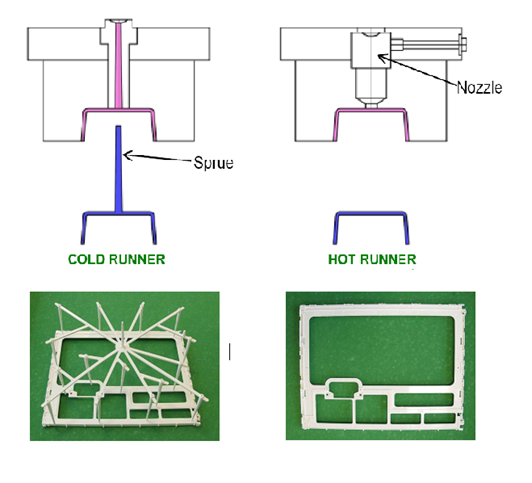 Nozzle

Sprue

COLD RUNNER

HOT RUNNER